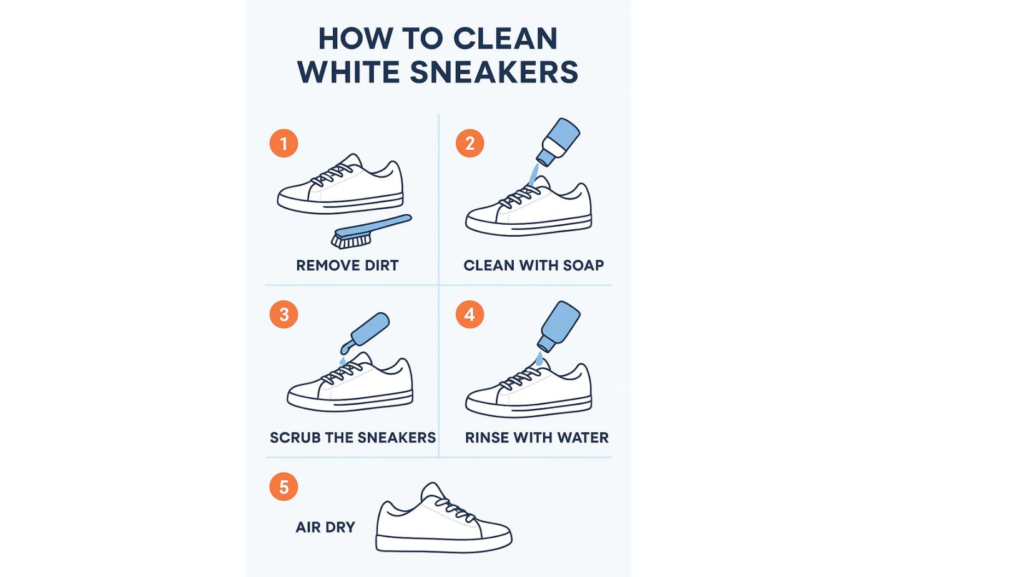 HOW TO CLEAN WHITE SNEAKERS

1
REMOVE DIRT

2
CLEAN WITH SOAP

3
SCRUB THE SNEAKERS

4
RINSE WITH WATER

5
AIR DRY